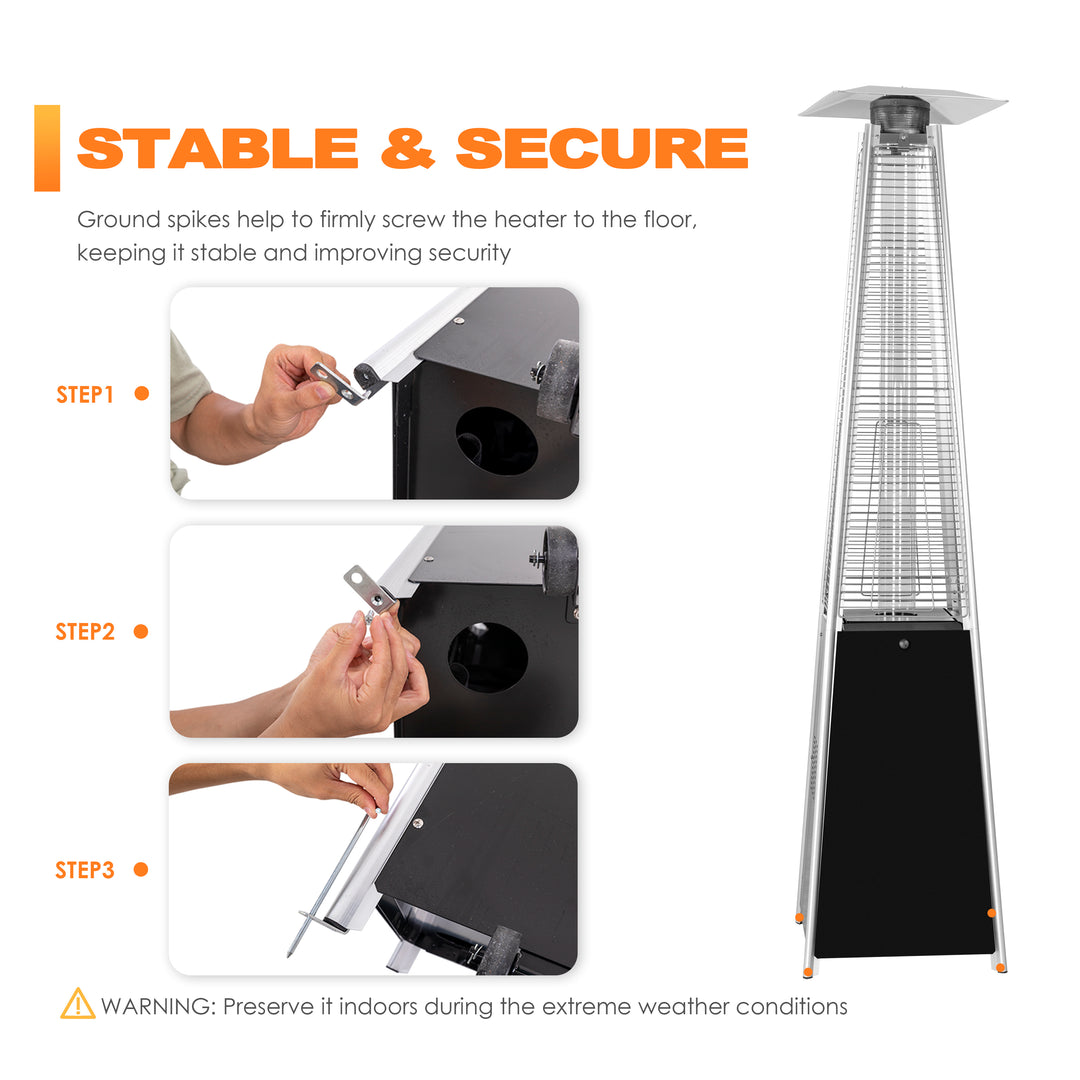 STABLE & SECURE

Ground spikes help to firmly screw the heater to the floor, keeping it stable and improving security

STEP1

STEP2

STEP3

WARNING: Preserve it indoors during the extreme weather conditions