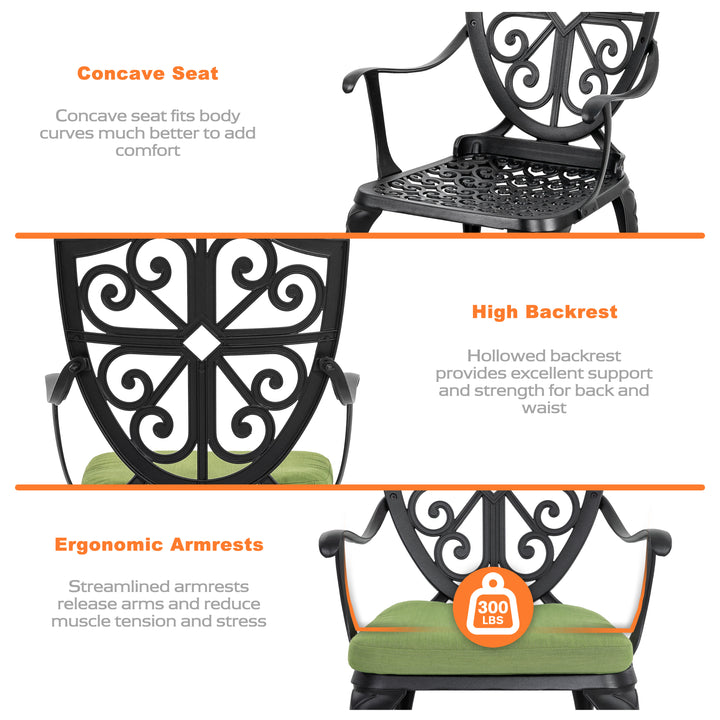 Concave Seat

Concave seat fits body curves much better to add comfort

High Backrest

Hollowed backrest provides excellent support and strength for back and waist

Ergonomic Armrests

Streamlined armrests release arms and reduce muscle tension and stress

300 LBS