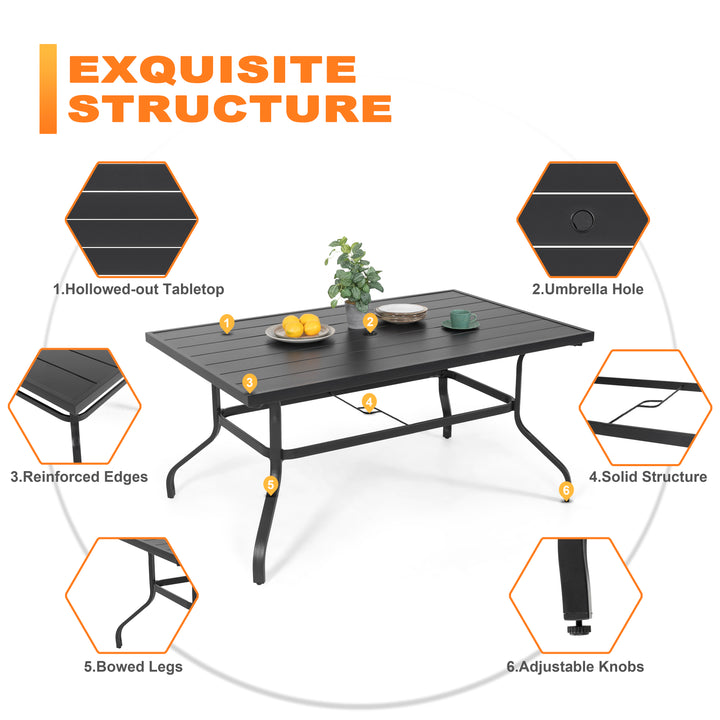 EXQUISITE STRUCTURE

1.Hollowed-out Tabletop

2.Umbrella Hole

1

2

3

4

5

6

3.Reinforced Edges

4.Solid Structure

5.Bowed Legs

6.Adjustable Knobs