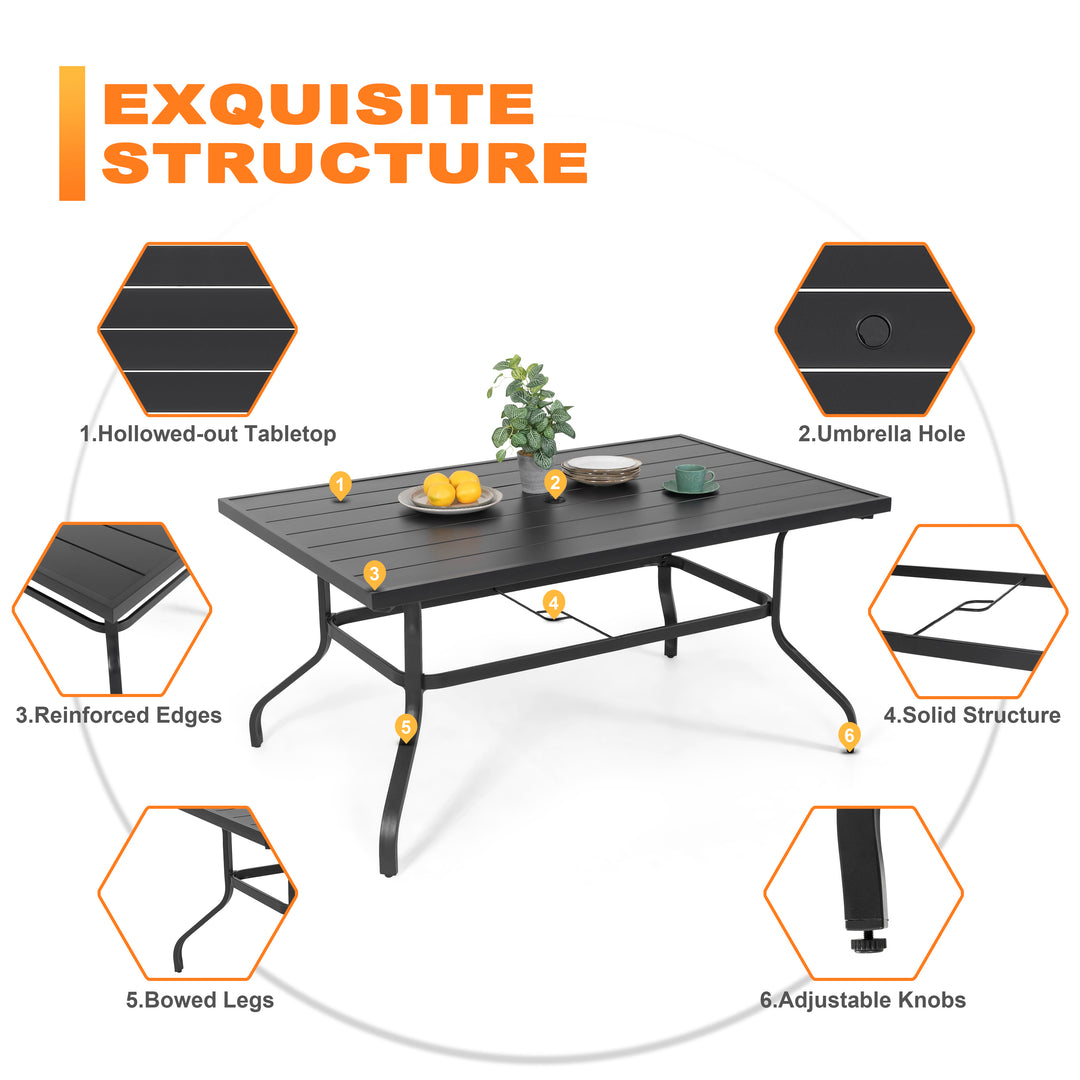 EXQUISITE STRUCTURE

1.Hollowed-out Tabletop

2.Umbrella Hole

1

2

3

4

5

6

3.Reinforced Edges

4.Solid Structure

5.Bowed Legs

6.Adjustable Knobs