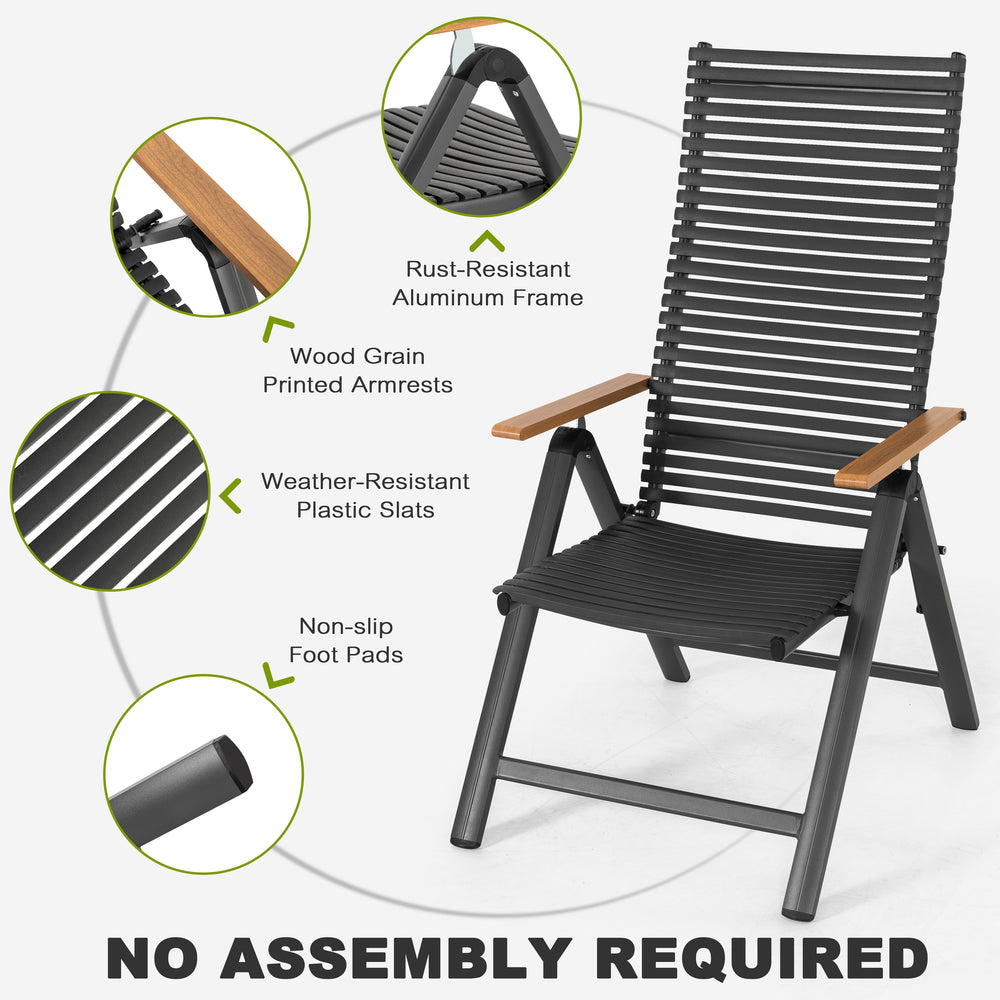 Rust-Resistant
Aluminum Frame

Wood Grain
Printed Armrests

Weather-Resistant
Plastic Slats

Non-slip
Foot Pads

NO ASSEMBLY REQUIRED