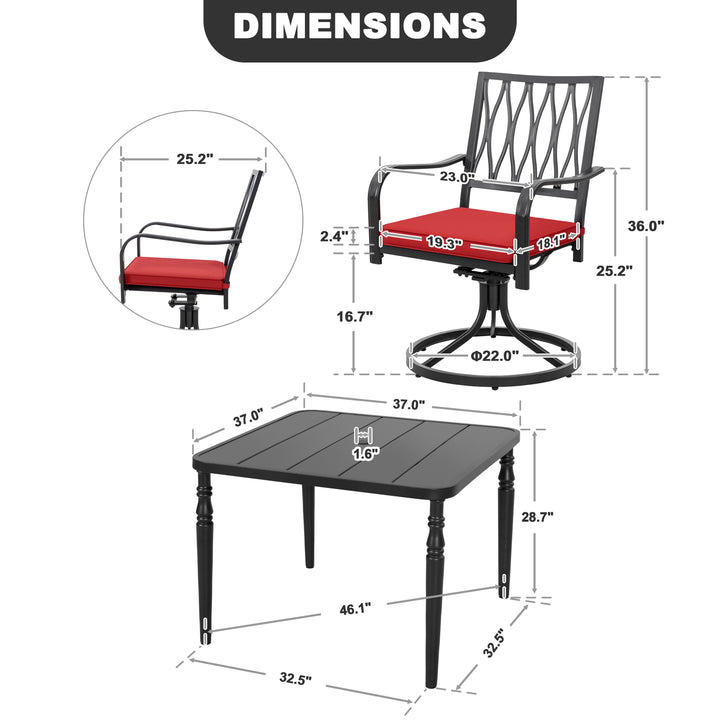 DIMENSIONS

25.2"

23.0"

2.4"

19.3"

18.1"

36.0"

25.2"

16.7"

Φ22.0"

37.0"

37.0"

1.6"

28.7"

46.1"

32.5"

32.5"